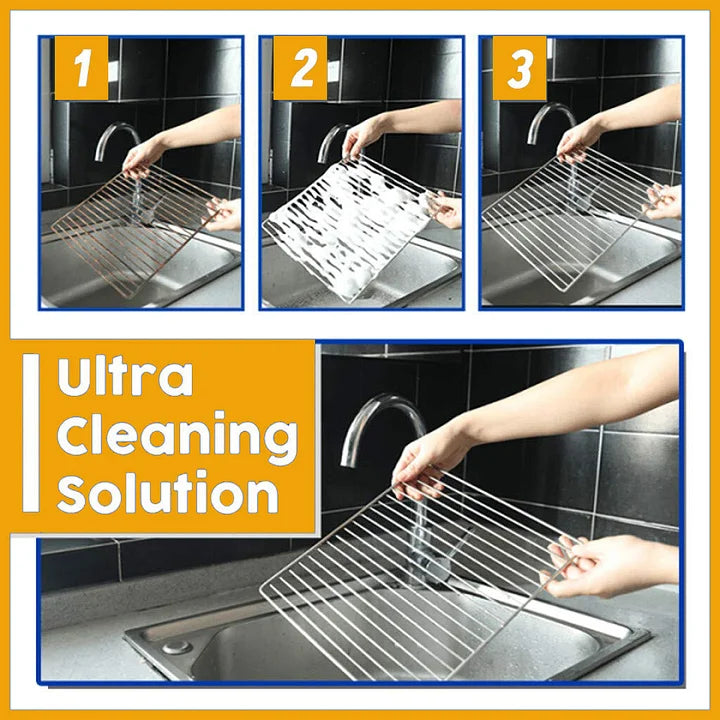 1

2

3

Ultra Cleaning Solution